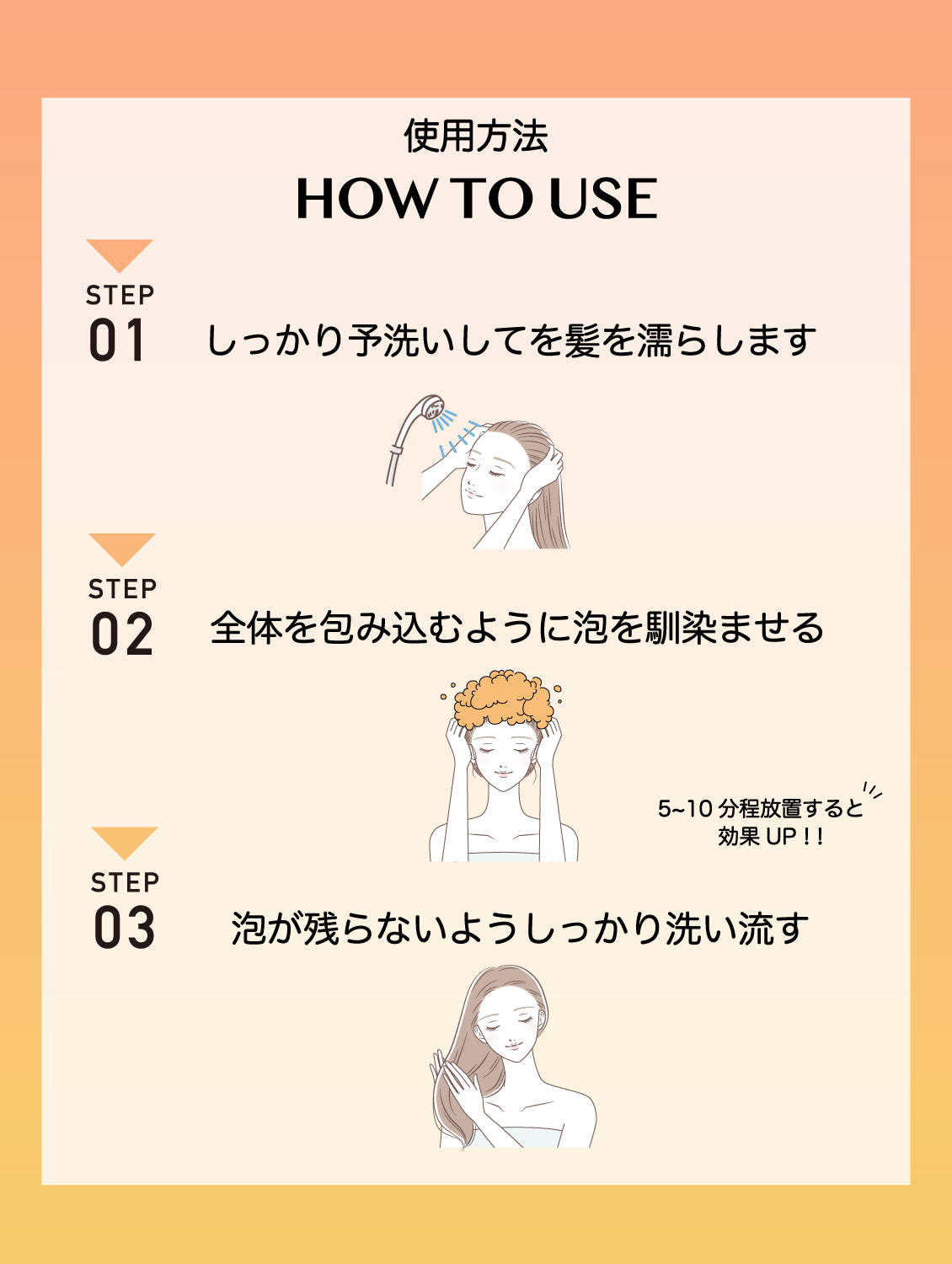 使用方法
HOW TO USE

STEP
01
しっかり予洗いしてを髪を濡らします

STEP
02
全体を包み込むように泡を馴染ませる

5~10 分程放置すると
効果 UP ! !

STEP
03
泡が残らないようしっかり洗い流す